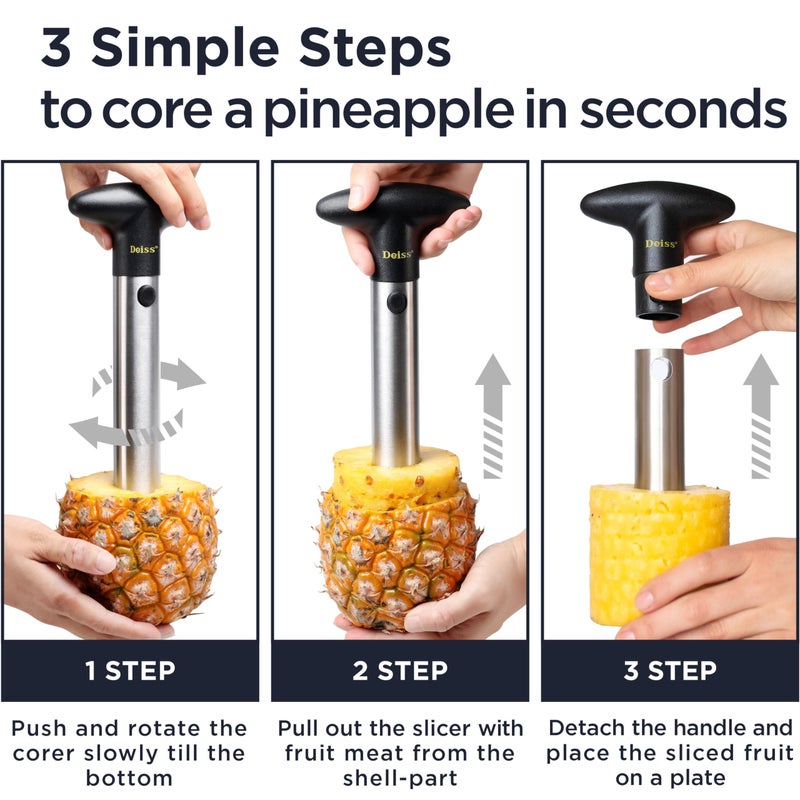 3 Simple Steps
to core a pineapple in seconds

Deiss

1 STEP

Push and rotate the corer slowly till the bottom

Deiss

2 STEP

Pull out the slicer with fruit meat from the shell-part

Deiss

3 STEP

Detach the handle and place the sliced fruit on a plate